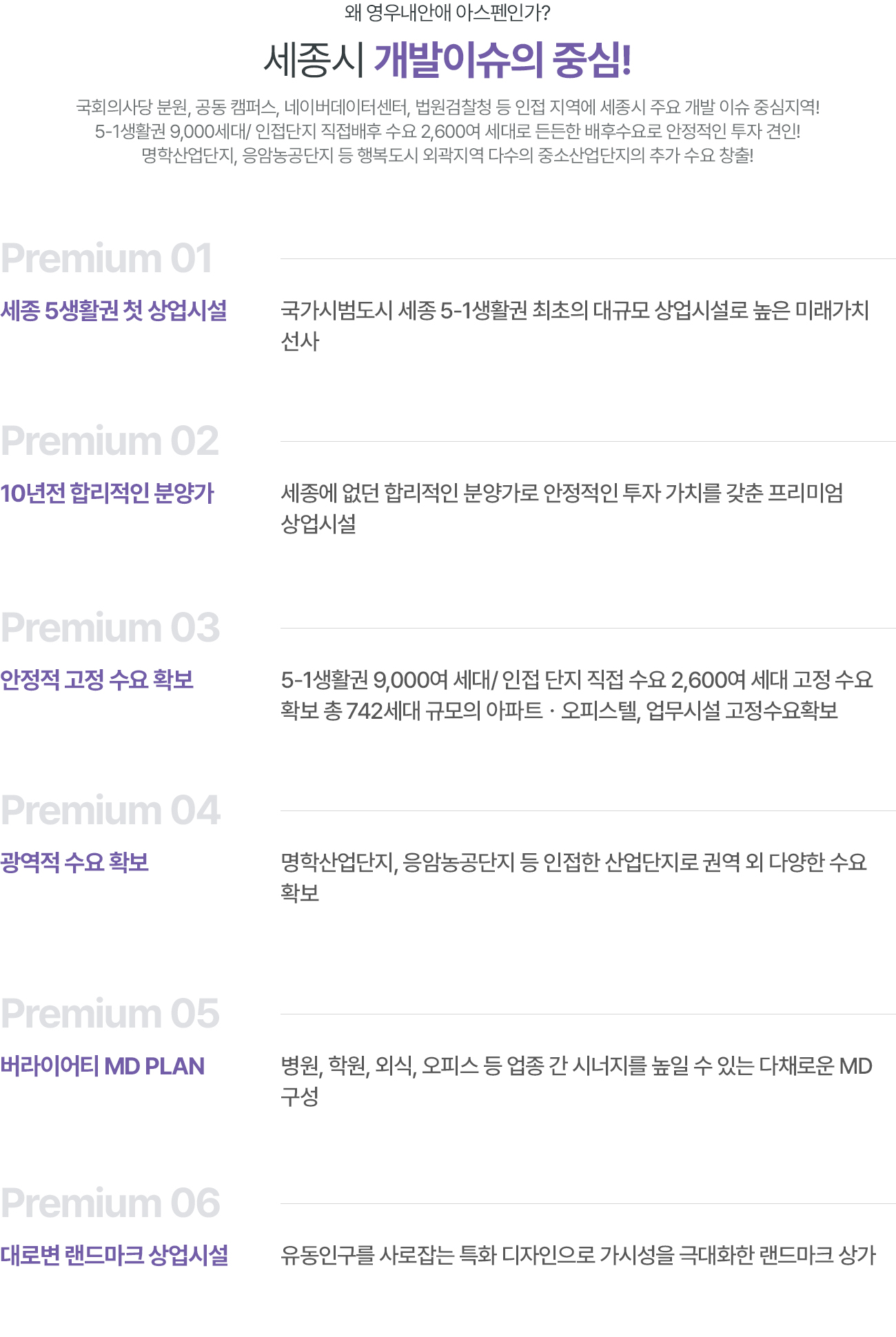 왜 영우내안애 아스펜인가?

세종시 개발이슈의 중심!

국회의사당 분원, 공동 캠퍼스, 네이버데이터센터, 법원검찰청 등 인접 지역에 세종시 주요 개발 이슈 중심지역!
5-1생활권 9,000세대/ 인접단지 직접배후 수요 2,600여 세대로 든든한 배후수요로 안정적인 투자 견인!
명학산업단지, 응암농공단지 등 행복도시 외곽지역 다수의 중소산업단지의 추가 수요 창출!

Premium 01

세종 5생활권 첫 상업시설

국가시범도시 세종 5-1생활권 최초의 대규모 상업시설로 높은 미래가치 선사

Premium 02

10년전 합리적인 분양가

세종에 없던 합리적인 분양가로 안정적인 투자 가치를 갖춘 프리미엄 상업시설

Premium 03

안정적 고정 수요 확보

5-1생활권 9,000여 세대/ 인접 단지 직접 수요 2,600여 세대 고정 수요 확보 총 742세대 규모의 아파트 · 오피스텔, 업무시설 고정수요확보

Premium 04

광역적 수요 확보

명학산업단지, 응암농공단지 등 인접한 산업단지로 권역 외 다양한 수요 확보

Premium 05

버라이어티 MD PLAN

병원, 학원, 외식, 오피스 등 업종 간 시너지를 높일 수 있는 다채로운 MD 구성

Premium 06

대로변 랜드마크 상업시설

유동인구를 사로잡는 특화 디자인으로 가시성을 극대화한 랜드마크 상가